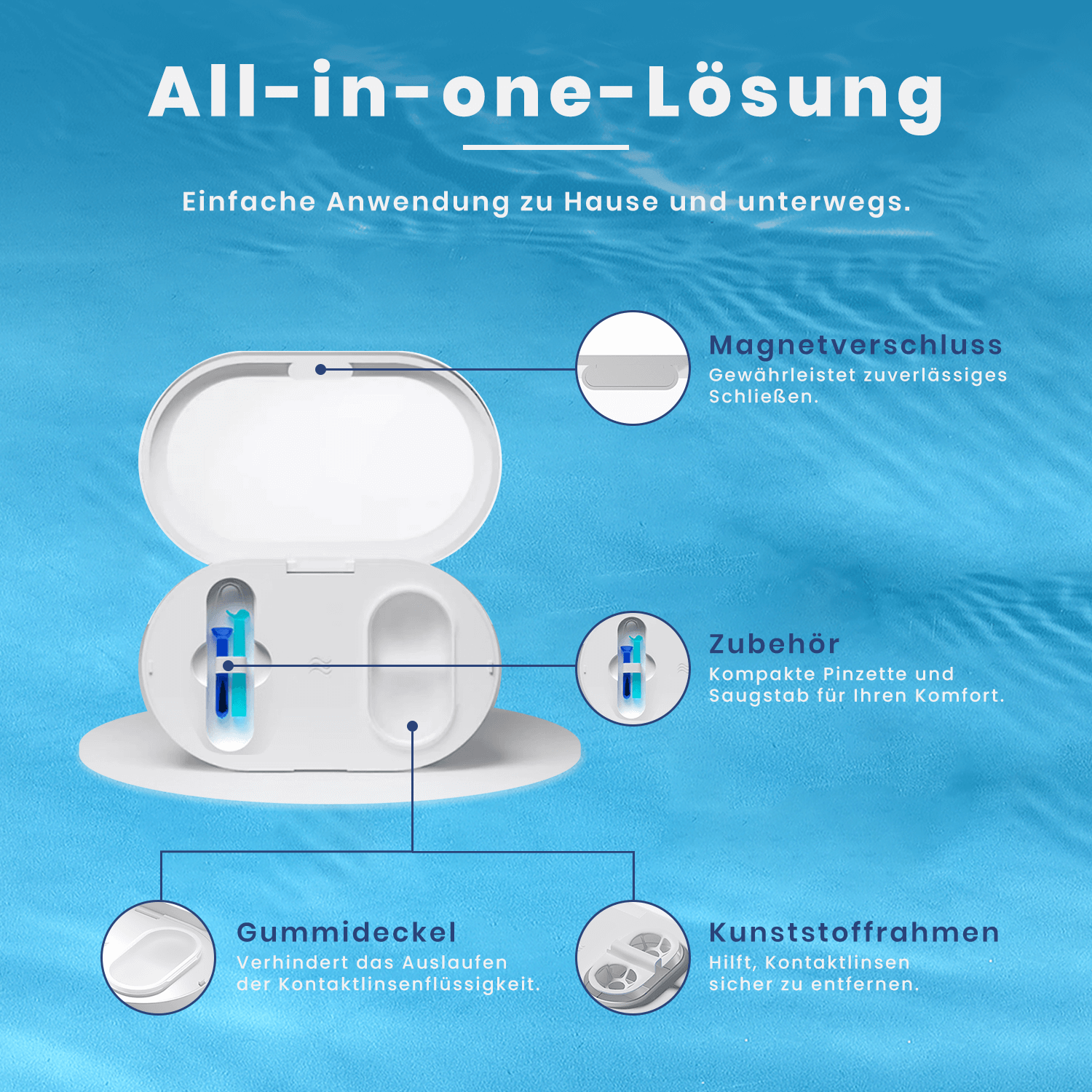 All-in-one-Lösung

Einfache Anwendung zu Hause und unterwegs.

Magnetverschluss
Gewährleistet zuverlässiges Schließen.

Zubehör
Kompakte Pinzette und Saugstab für Ihren Komfort.

Gummideckel
Verhindert das Auslaufen der Kontaktlinsenflüssigkeit.

Kunststoffrahmen
Hilft, Kontaktlinsen sicher zu entfernen.