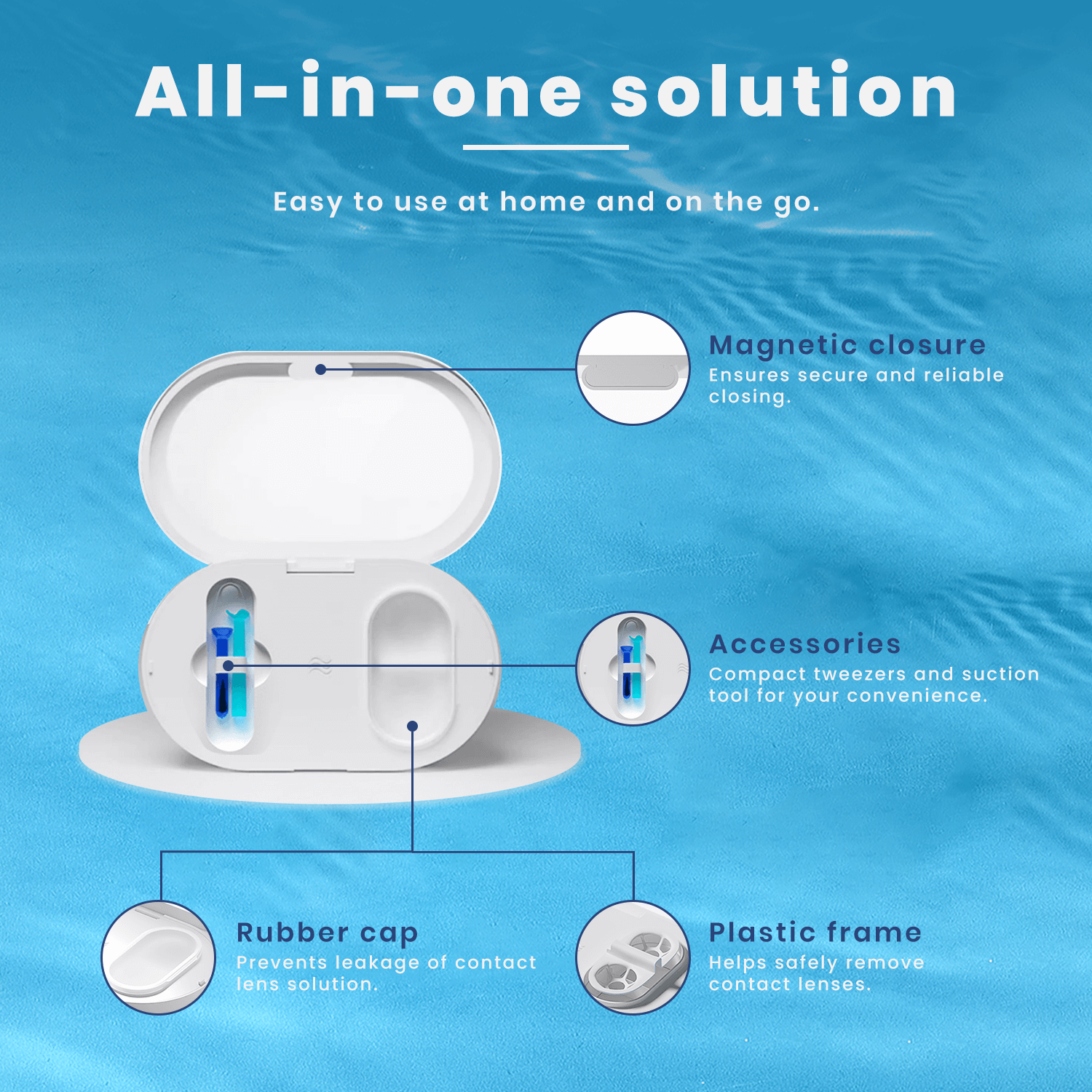 All-in-one solution

Easy to use at home and on the go.

Magnetic closure
Ensures secure and reliable closing.

Accessories
Compact tweezers and suction tool for your convenience.

Rubber cap
Prevents leakage of contact lens solution.

Plastic frame
Helps safely remove contact lenses.