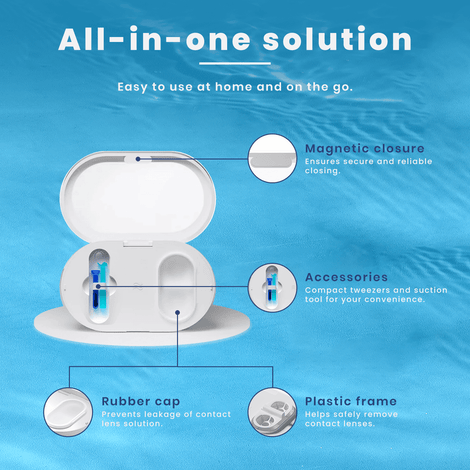 All-in-one solution

Easy to use at home and on the go.

Magnetic closure
Ensures secure and reliable closing.

Accessories
Compact tweezers and suction tool for your convenience.

Rubber cap
Prevents leakage of contact lens solution.

Plastic frame
Helps safely remove contact lenses.